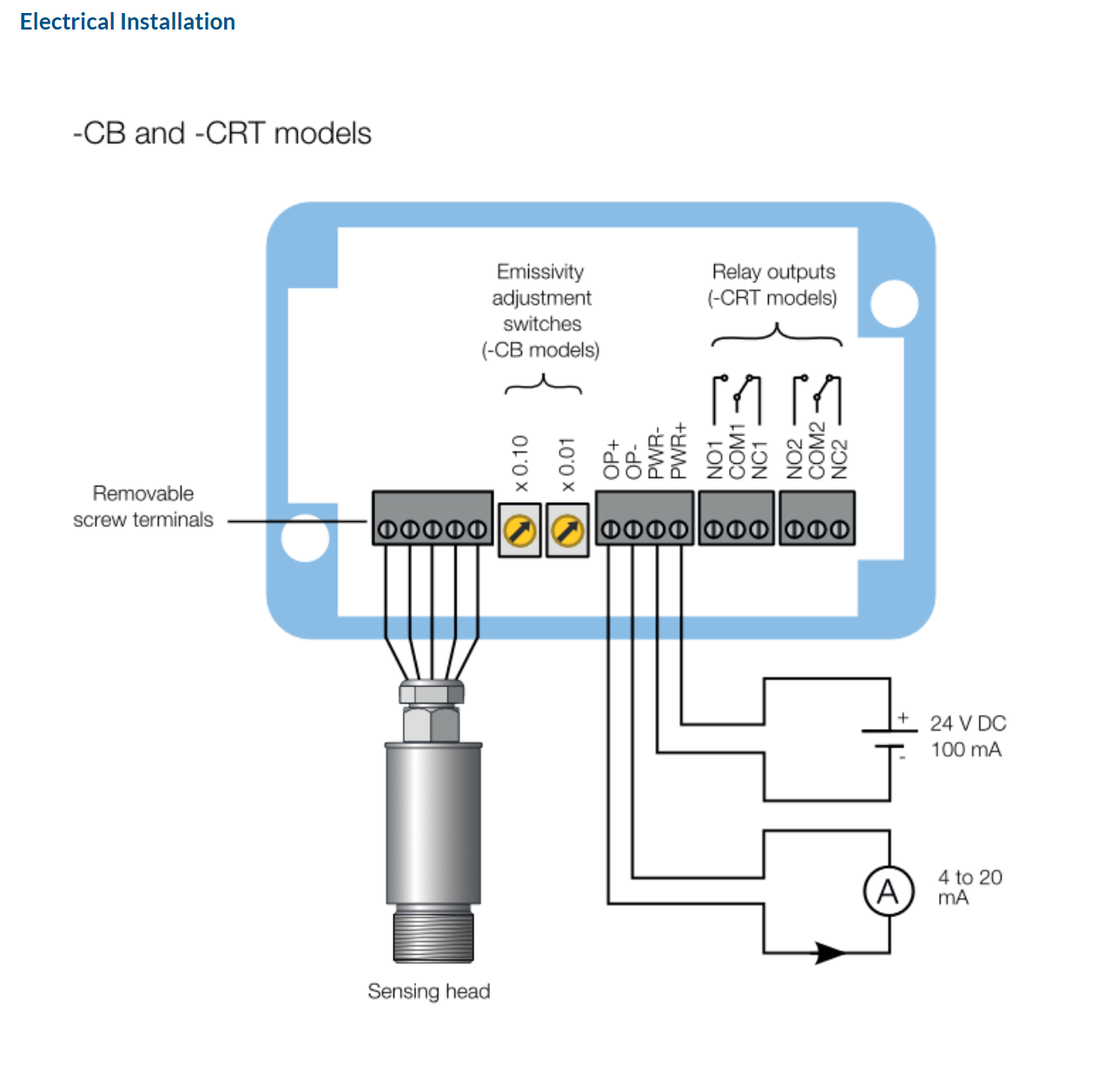 Electrical Installation

-CB and -CRT models

Emissivity adjustment switches (-CB models)

Relay outputs (-CRT models)

Removable screw terminals

x 0.10

x 0.01

OP+
OP-
PWR-
PWR+

NO1
COM1
NC1

NO2
COM2
NC2

+
-
24 V DC
100 mA

A

4 to 20 mA

Sensing head