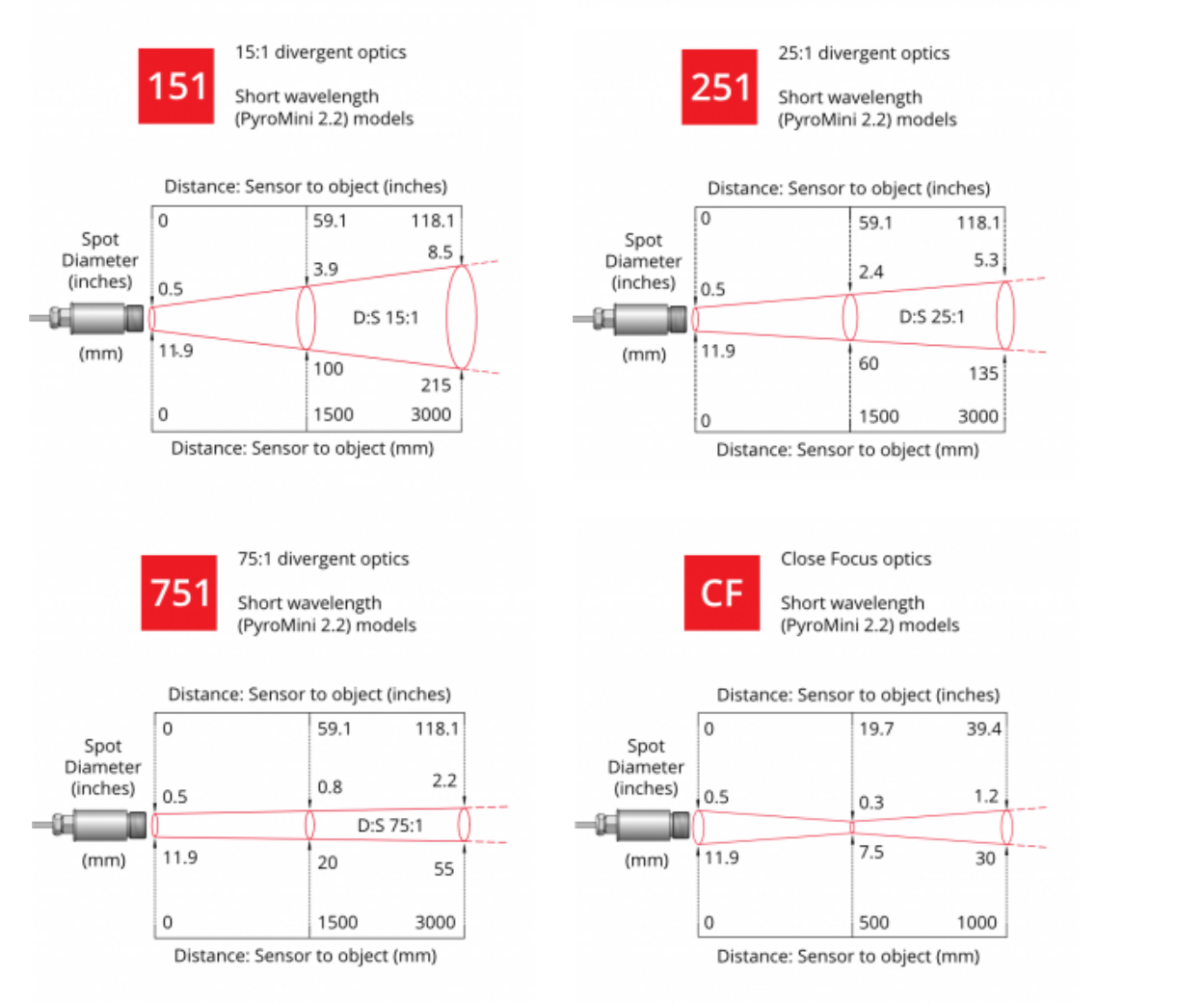 151

15:1 divergent optics

Short wavelength (PyroMini 2.2) models

Distance: Sensor to object (inches)

Spot Diameter (inches)

(mm)

0 59.1 118.1

0.5 3.9 8.5

D:S 15:1

11.9 100 215

0 1500 3000

Distance: Sensor to object (mm)

251

25:1 divergent optics

Short wavelength (PyroMini 2.2) models

Distance: Sensor to object (inches)

Spot Diameter (inches)

(mm)

0 59.1 118.1

0.5 2.4 5.3

D:S 25:1

11.9 60 135

0 1500 3000

Distance: Sensor to object (mm)

751

75:1 divergent optics

Short wavelength (PyroMini 2.2) models

Distance: Sensor to object (inches)

Spot Diameter (inches)

(mm)

0 59.1 118.1

0.5 0.8 2.2

D:S 75:1

11.9 20 55

0 1500 3000

Distance: Sensor to object (mm)

CF

Close Focus optics

Short wavelength (PyroMini 2.2) models

Distance: Sensor to object (inches)

Spot Diameter (inches)

(mm)

0 19.7 39.4

0.5 0.3 1.2

11.9 7.5 30

0 500 1000

Distance: Sensor to object (mm)